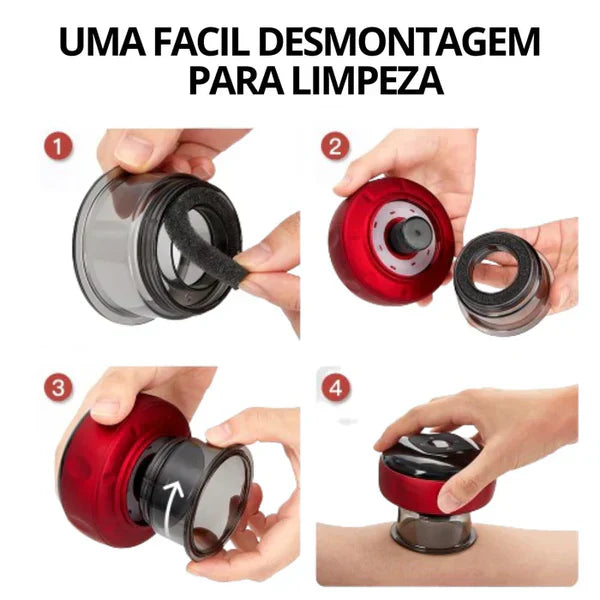 UMA FACIL DESMONTAGEM PARA LIMPEZA

1

2

3

4