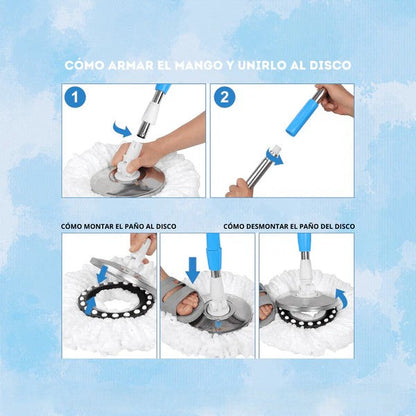 CÓMO ARMAR EL MANGO Y UNIRLO AL DISCO

1

2

CÓMO MONTAR EL PAÑO AL DISCO

CÓMO DESMONTAR EL PAÑO DEL DISCO